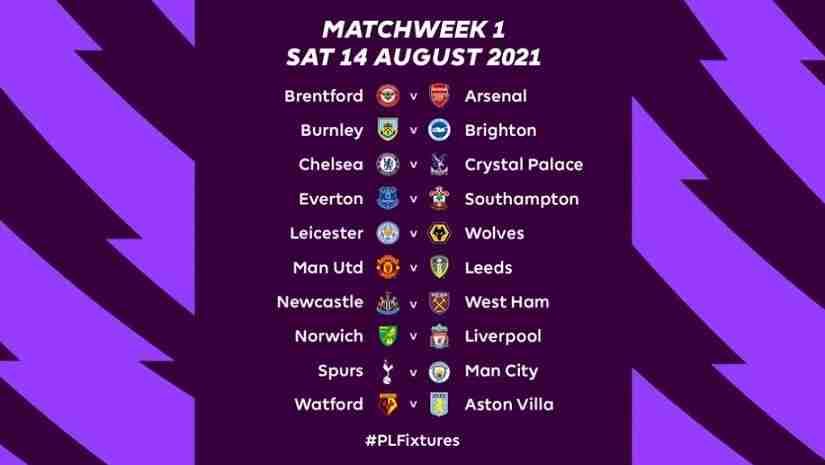 MATCHWEEK 1
SAT 14 AUGUST 2021

Brentford v Arsenal
Burnley v Brighton
Chelsea v Crystal Palace
Everton v Southampton
Leicester v Wolves
Man Utd v Leeds
Newcastle v West Ham
Norwich v Liverpool
Spurs v Man City
Watford v Aston Villa

#PLFixtures